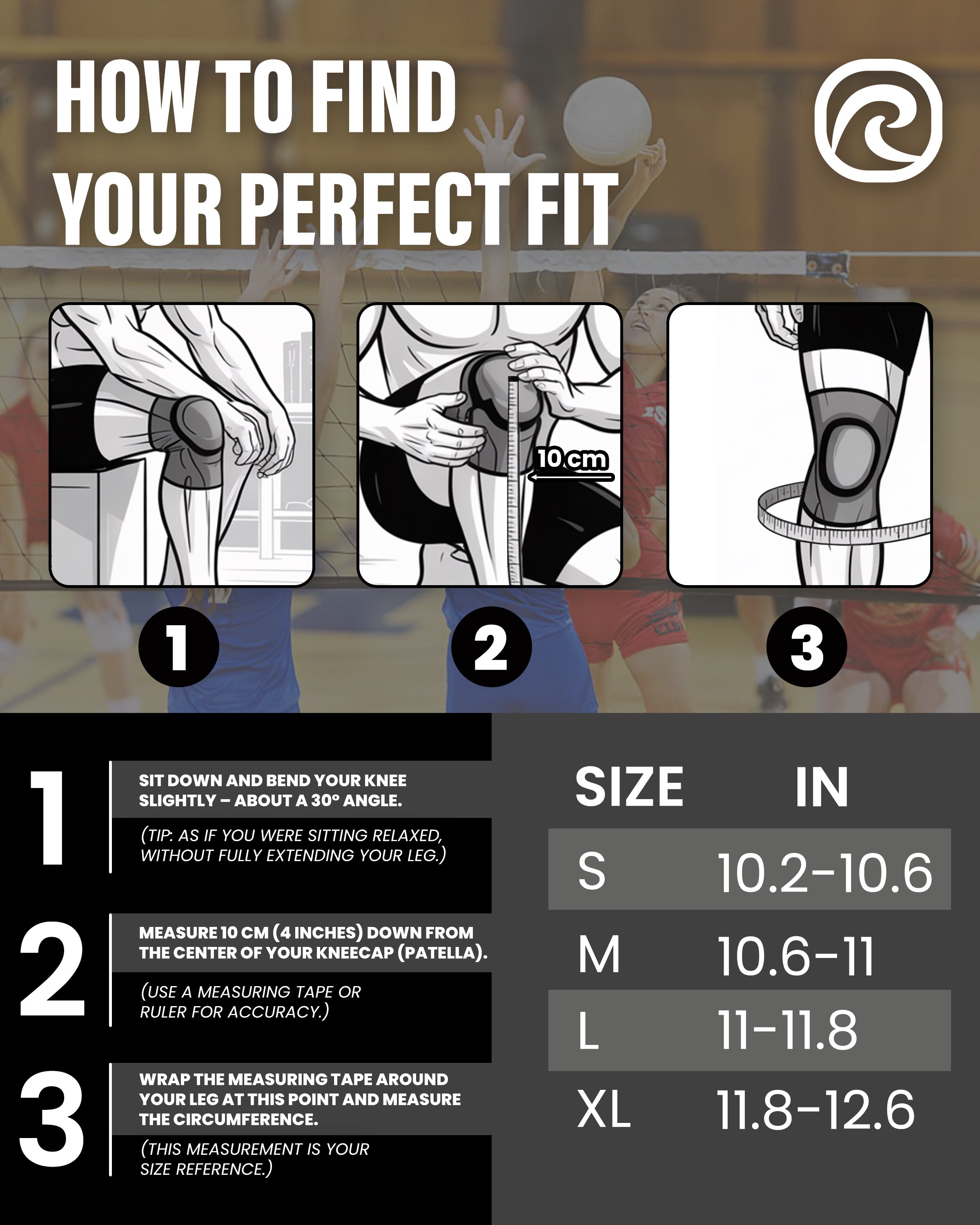 HOW TO FIND YOUR PERFECT FIT

10 cm

1

2

3

1 SIT DOWN AND BEND YOUR KNEE SLIGHTLY – ABOUT A 30° ANGLE.

(TIP: AS IF YOU WERE SITTING RELAXED, WITHOUT FULLY EXTENDING YOUR LEG.)

2 MEASURE 10 CM (4 INCHES) DOWN FROM THE CENTER OF YOUR KNEECAP (PATELLA).

(USE A MEASURING TAPE OR RULER FOR ACCURACY.)

3 WRAP THE MEASURING TAPE AROUND YOUR LEG AT THIS POINT AND MEASURE THE CIRCUMFERENCE.

(THIS MEASUREMENT IS YOUR SIZE REFERENCE.)

| SIZE | IN |
|---|---|
| S | 10.2–10.6 |
| M | 10.6–11 |
| L | 11–11.8 |
| XL | 11.8–12.6 |